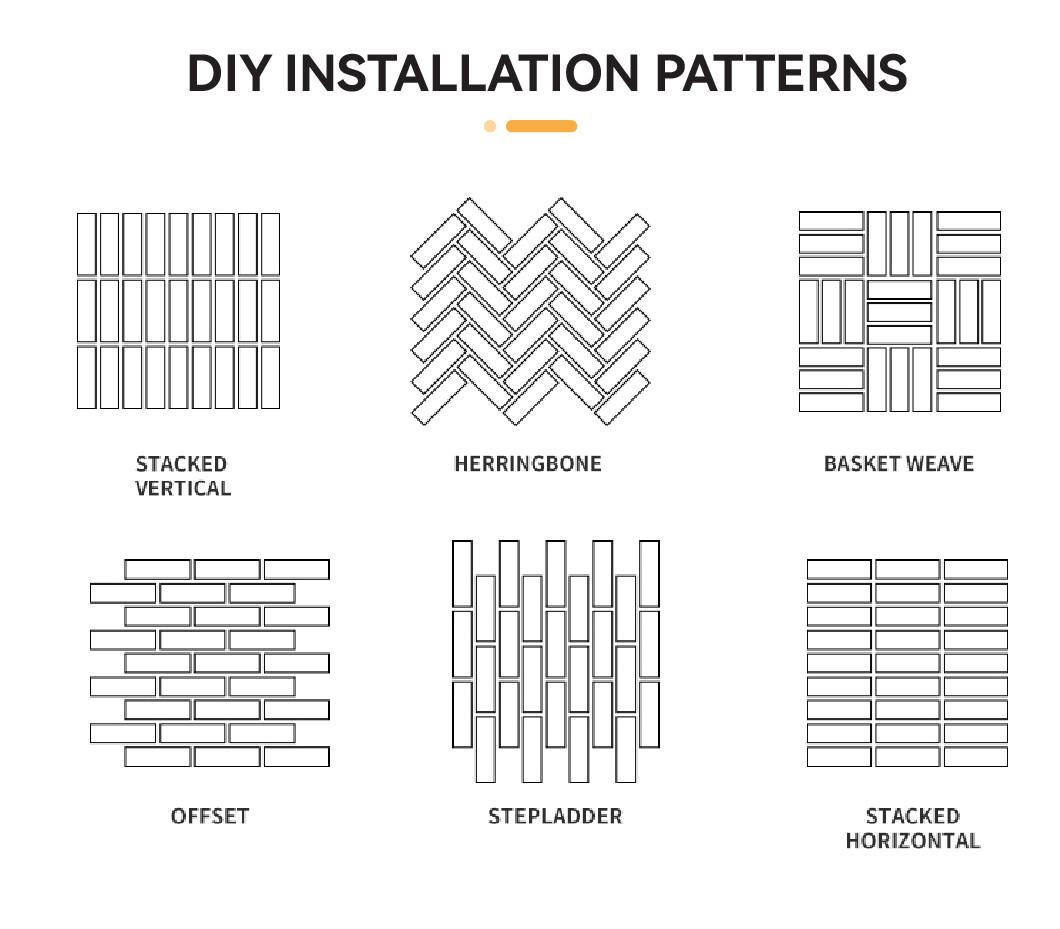 DIY INSTALLATION PATTERNS

STACKED VERTICAL

HERRINGBONE

BASKET WEAVE

OFFSET

STEPLADDER

STACKED HORIZONTAL