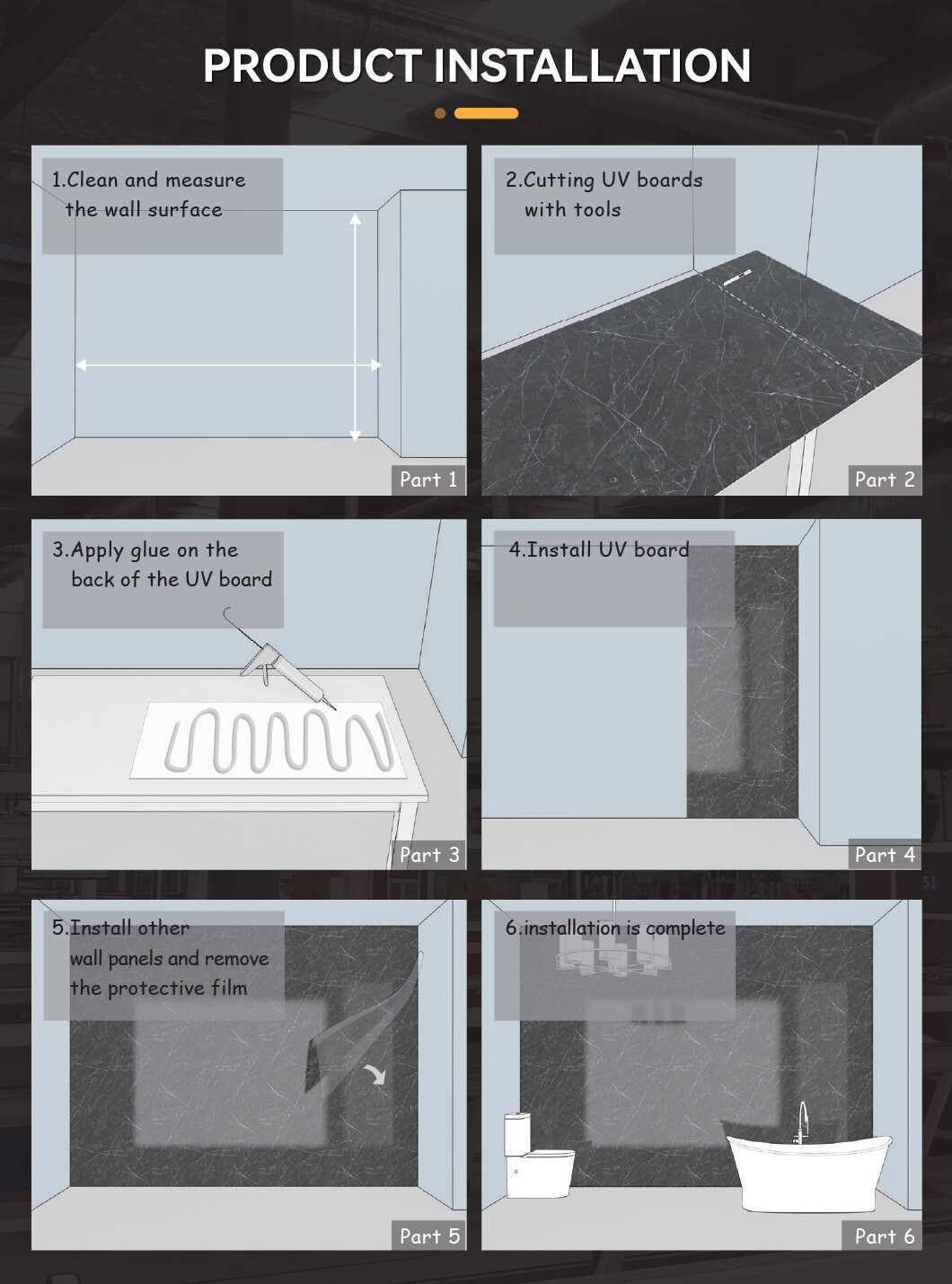 PRODUCT INSTALLATION

1.Clean and measure the wall surface

Part 1

2.Cutting UV boards with tools

Part 2

3.Apply glue on the back of the UV board

Part 3

4.Install UV board

Part 4

5.Install other wall panels and remove the protective film

Part 5

6.installation is complete

Part 6