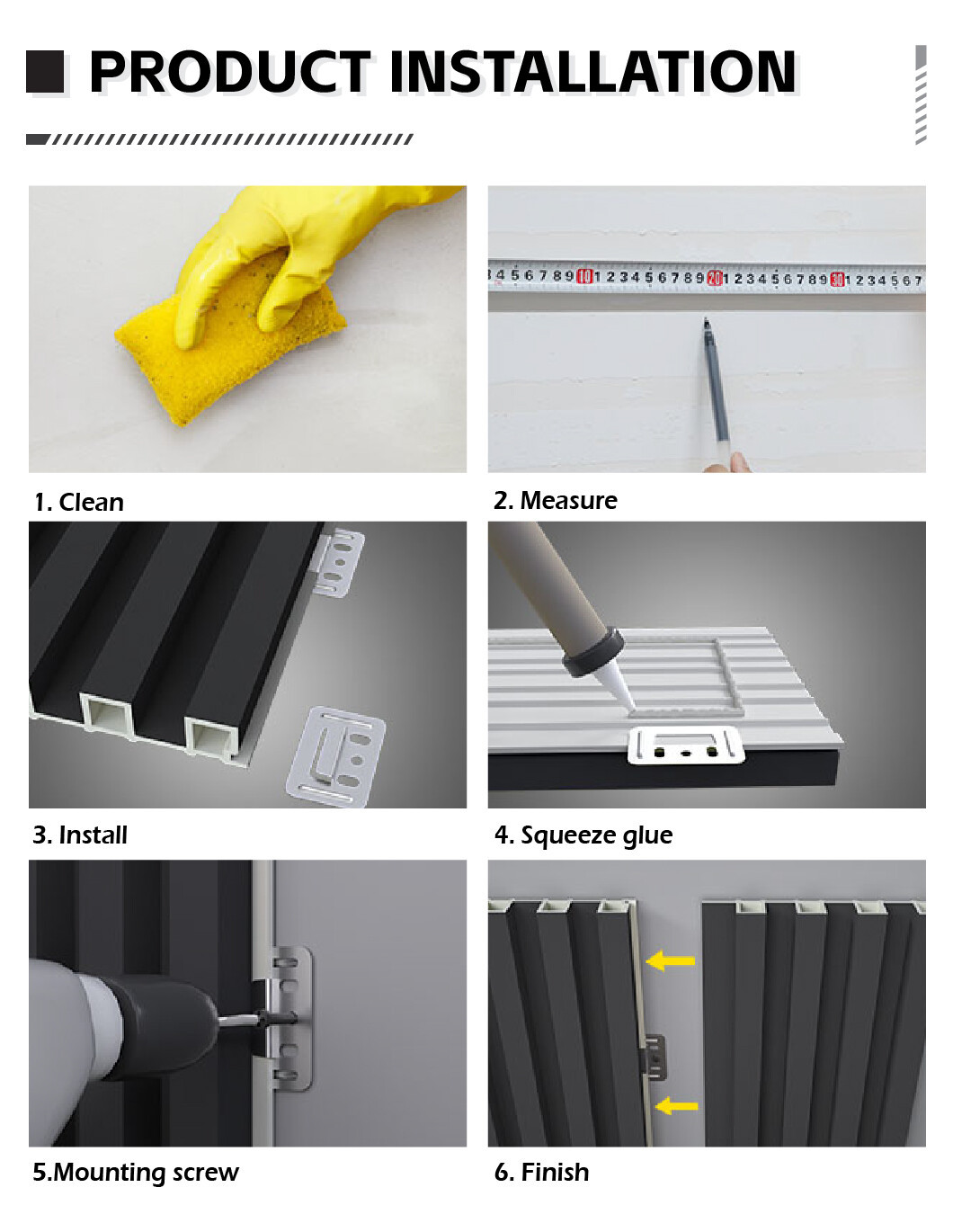 PRODUCT INSTALLATION

4 5 6 7 8 9 10 1 2 3 4 5 6 7 8 9 20 1 2 3 4 5 6 7 8 9 30 1 2 3 4 5 6 7

1. Clean

2. Measure

3. Install

4. Squeeze glue

5.Mounting screw

6. Finish