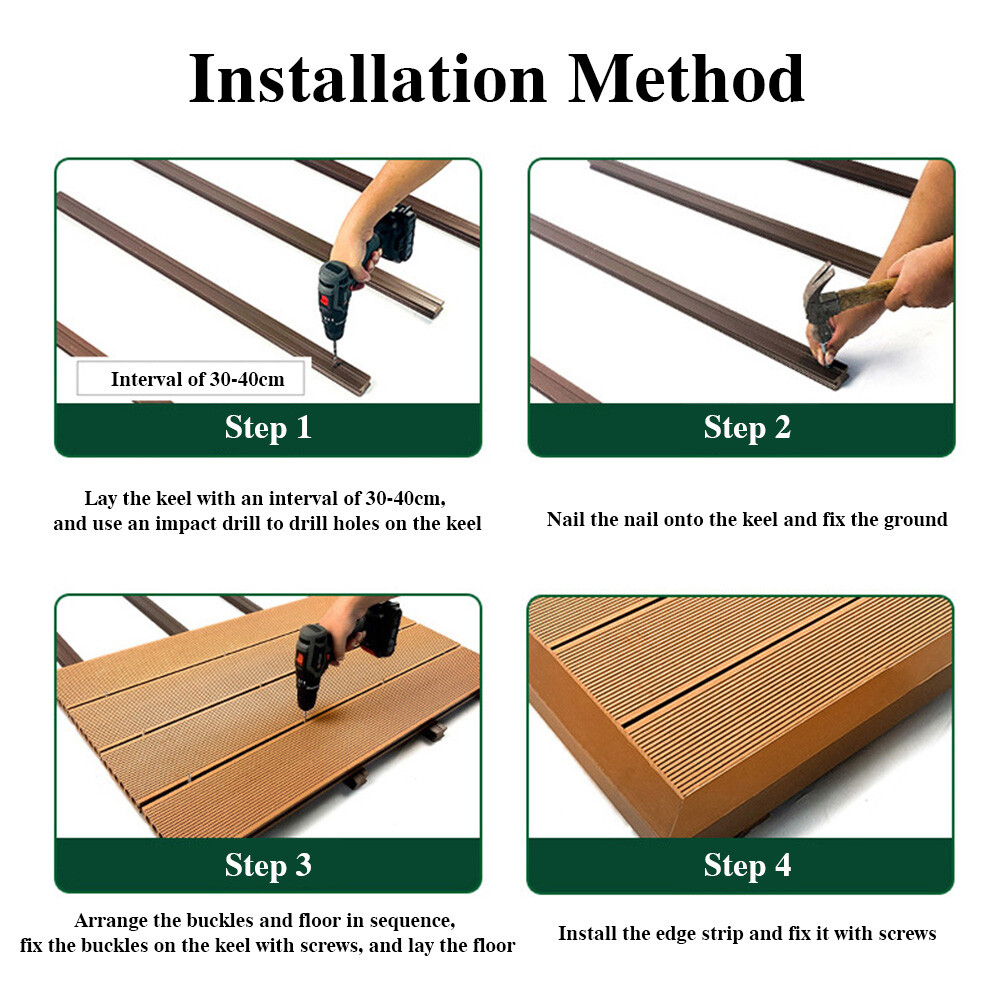 Installation Method

Interval of 30-40cm

Step 1

Lay the keel with an interval of 30-40cm, and use an impact drill to drill holes on the keel

Step 2

Nail the nail onto the keel and fix the ground

Step 3

Arrange the buckles and floor in sequence, fix the buckles on the keel with screws, and lay the floor

Step 4

Install the edge strip and fix it with screws