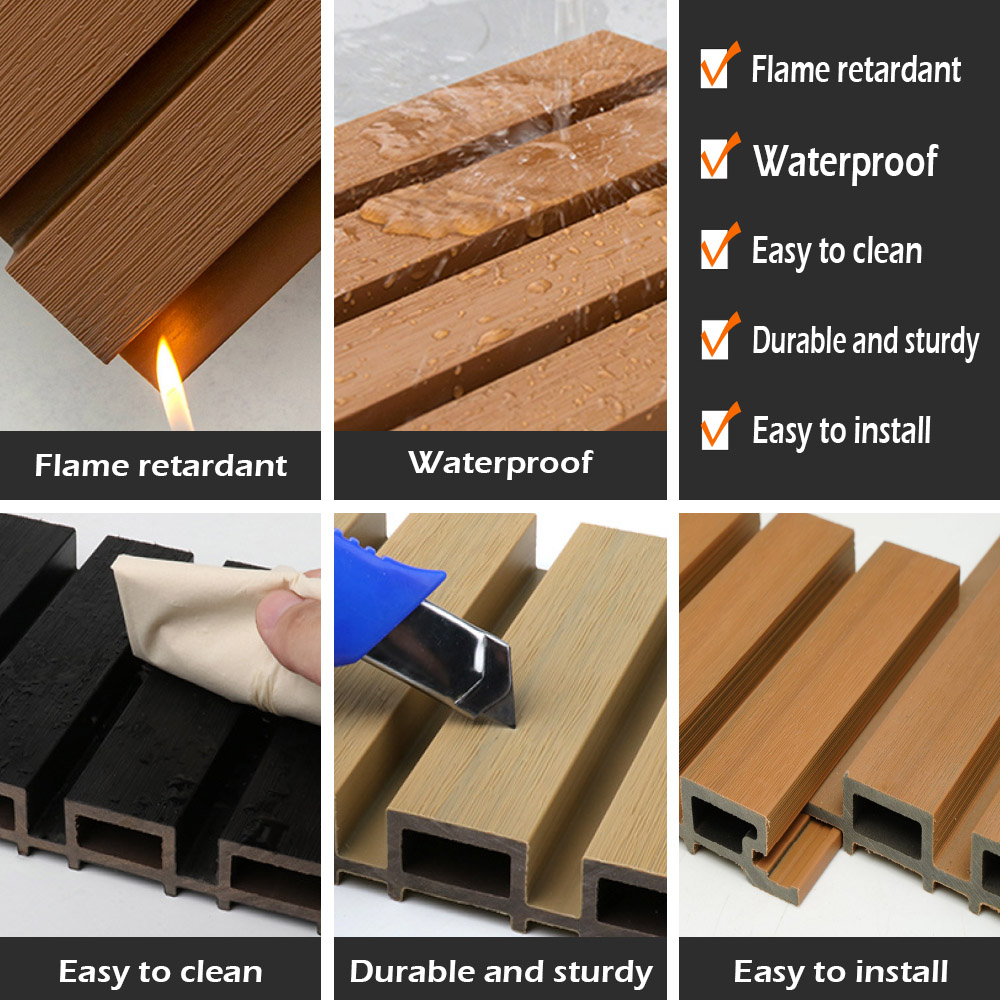 Flame retardant

Waterproof

Flame retardant
Waterproof
Easy to clean
Durable and sturdy
Easy to install

Easy to clean

Durable and sturdy

Easy to install