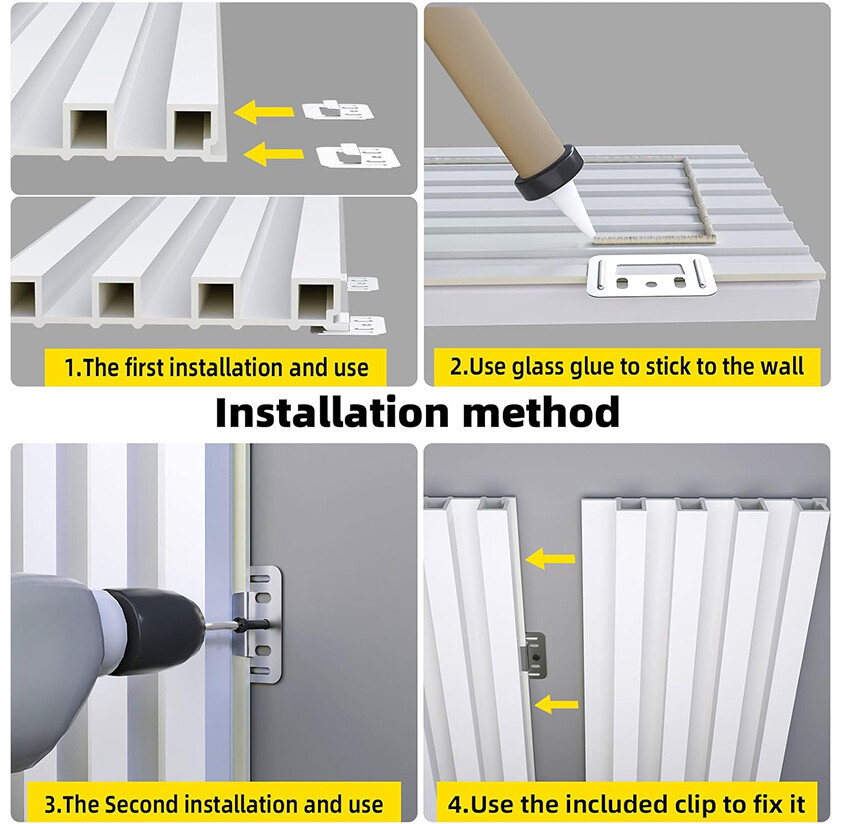 1.The first installation and use

2.Use glass glue to stick to the wall

Installation method

3.The Second installation and use

4.Use the included clip to fix it