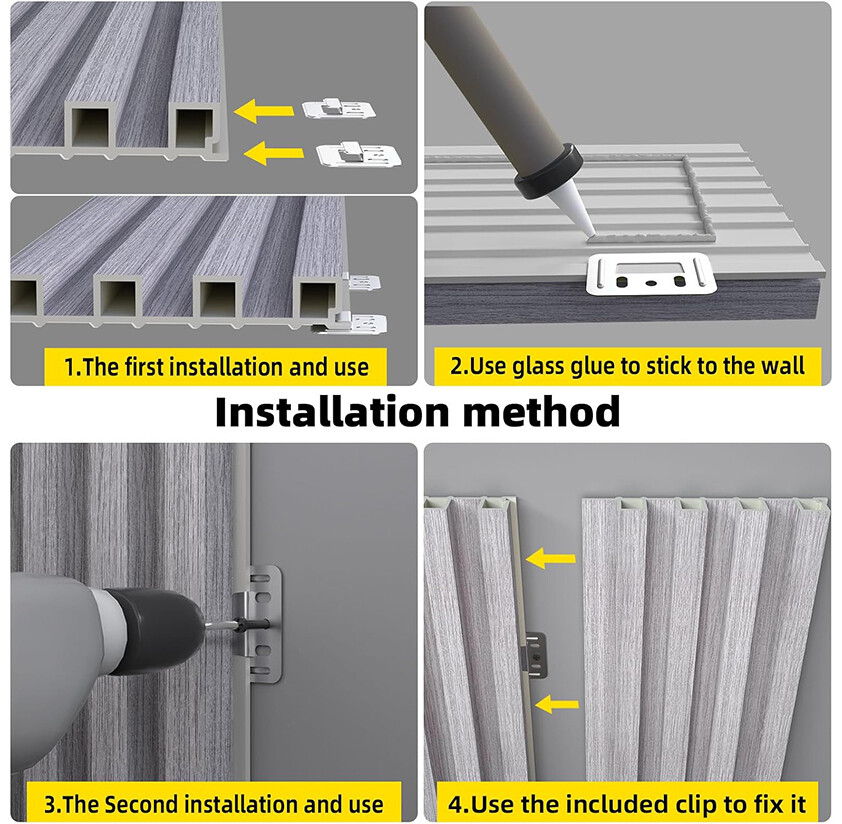 1.The first installation and use

2.Use glass glue to stick to the wall

Installation method

3.The Second installation and use

4.Use the included clip to fix it