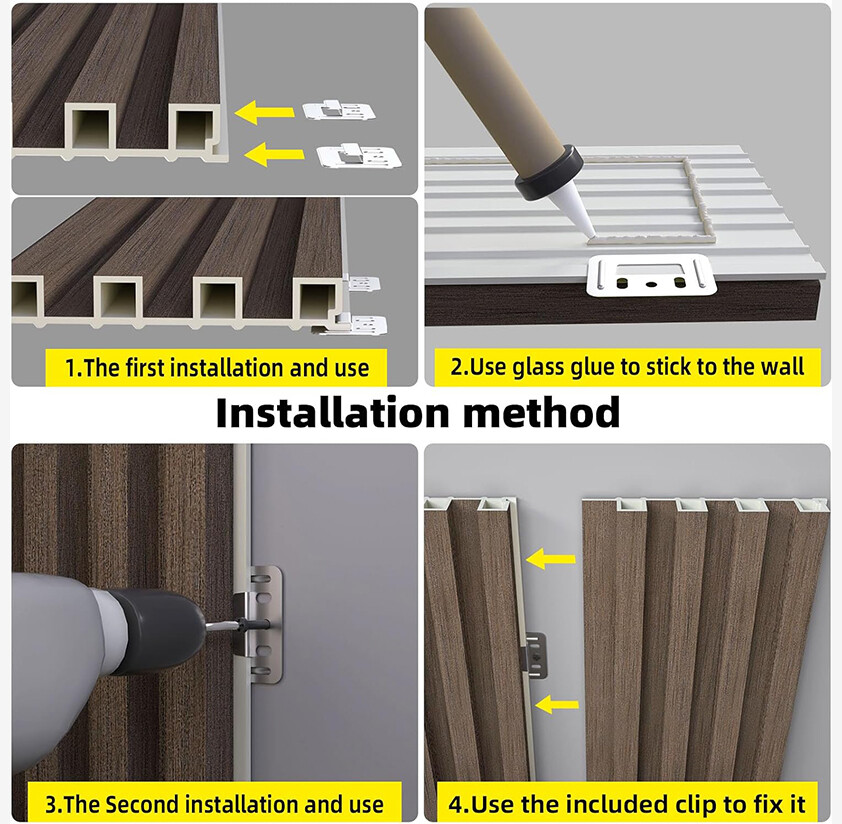 1.The first installation and use

2.Use glass glue to stick to the wall

Installation method

3.The Second installation and use

4.Use the included clip to fix it