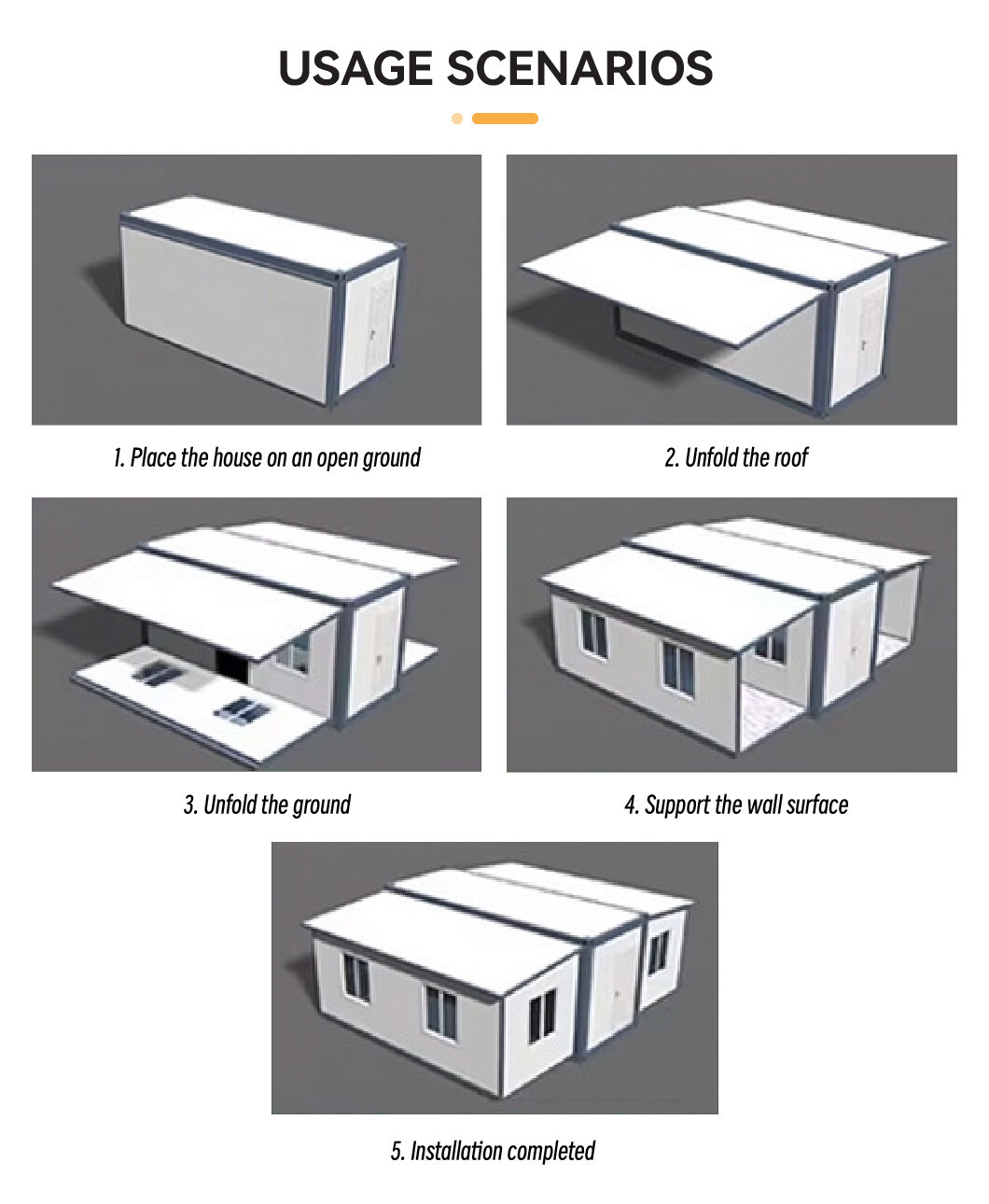 USAGE SCENARIOS

1. Place the house on an open ground

2. Unfold the roof

3. Unfold the ground

4. Support the wall surface

5. Installation completed