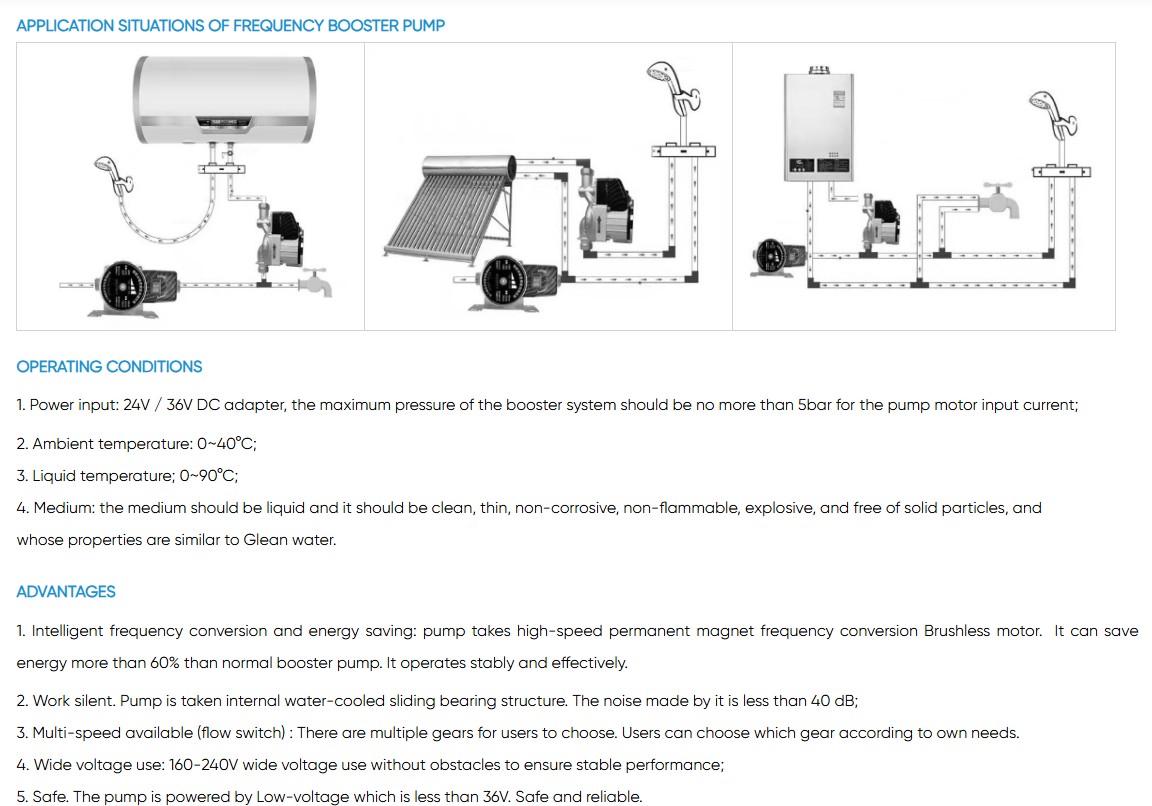 APPLICATION SITUATIONS OF FREQUENCY BOOSTER PUMP

OPERATING CONDITIONS

1. Power input: 24V / 36V DC adapter, the maximum pressure of the booster system should be no more than 5bar for the pump motor input current;

2. Ambient temperature: 0~40°C;

3. Liquid temperature; 0~90°C;

4. Medium: the medium should be liquid and it should be clean, thin, non-corrosive, non-flammable, explosive, and free of solid particles, and whose properties are similar to Glean water.

ADVANTAGES

1. Intelligent frequency conversion and energy saving: pump takes high-speed permanent magnet frequency conversion Brushless motor. It can save energy more than 60% than normal booster pump. It operates stably and effectively.

2. Work silent. Pump is taken internal water-cooled sliding bearing structure. The noise made by it is less than 40 dB;

3. Multi-speed available (flow switch) : There are multiple gears for users to choose. Users can choose which gear according to own needs.

4. Wide voltage use: 160-240V wide voltage use without obstacles to ensure stable performance;

5. Safe. The pump is powered by Low-voltage which is less than 36V. Safe and reliable.