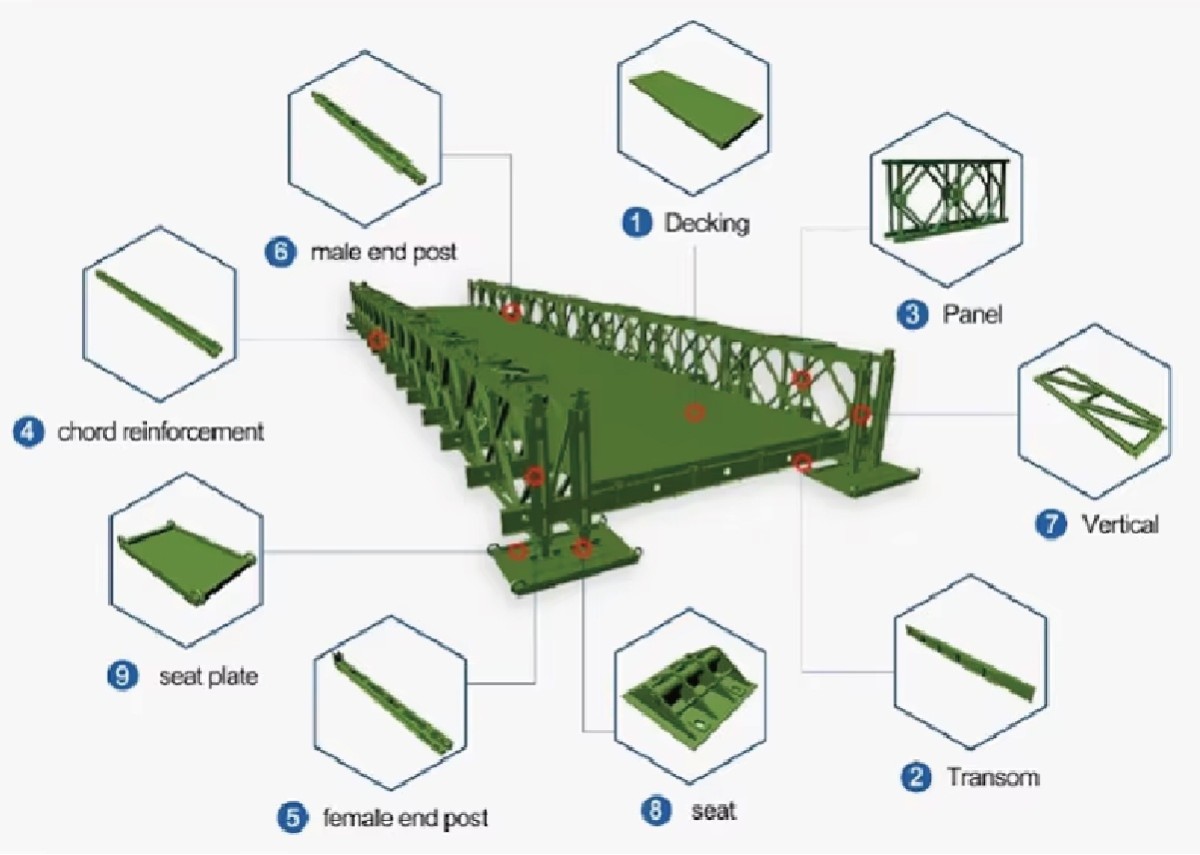 6 male end post

1 Decking

3 Panel

4 chord reinforcement

7 Vertical

9 seat plate

5 female end post

8 seat

2 Transom