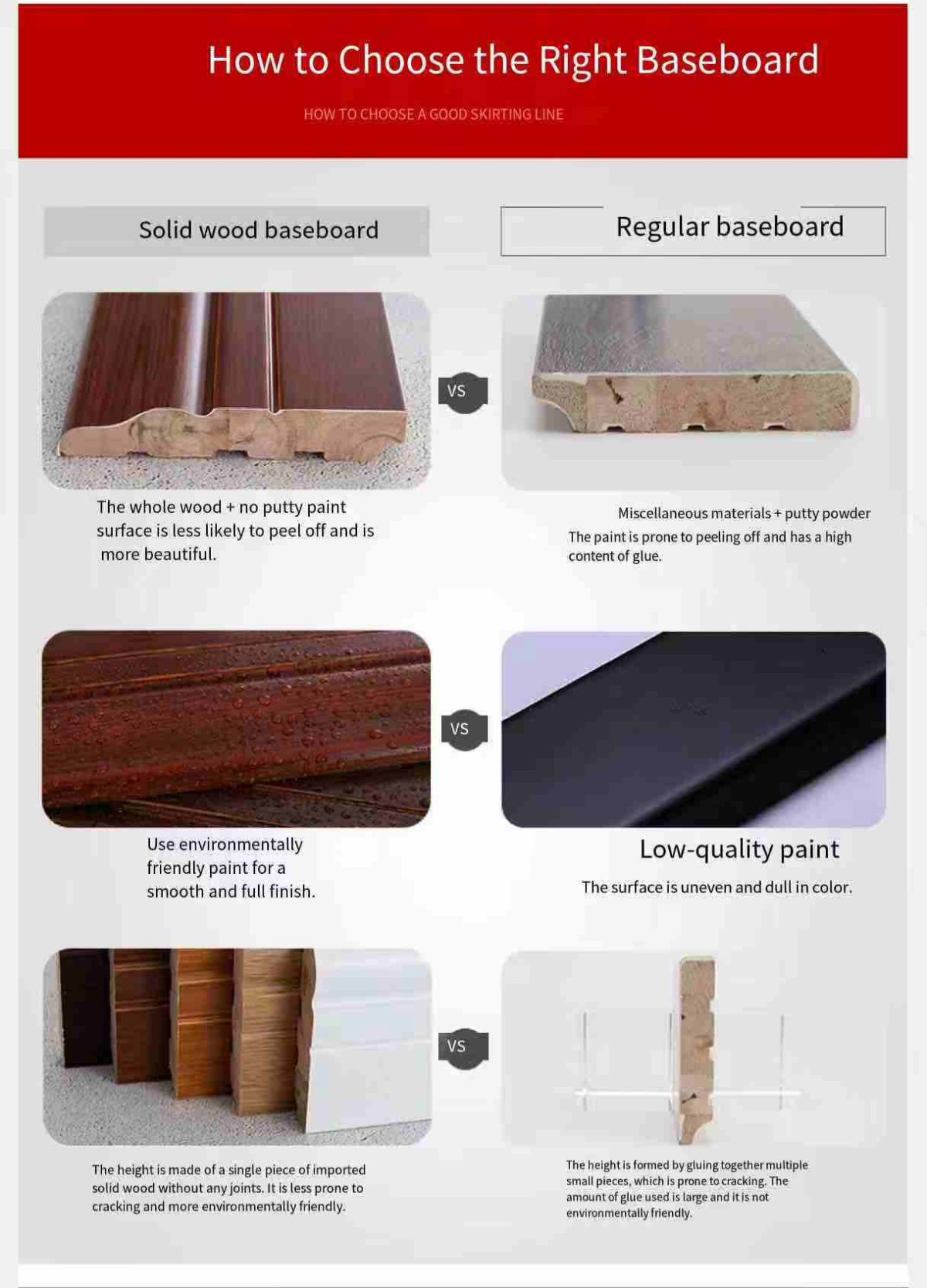 How to Choose the Right Baseboard

HOW TO CHOOSE A GOOD SKIRTING LINE

Solid wood baseboard

Regular baseboard

VS

The whole wood + no putty paint surface is less likely to peel off and is more beautiful.

Miscellaneous materials + putty powder

The paint is prone to peeling off and has a high content of glue.

VS

Use environmentally friendly paint for a smooth and full finish.

Low-quality paint

The surface is uneven and dull in color.

VS

The height is made of a single piece of imported solid wood without any joints. It is less prone to cracking and more environmentally friendly.

The height is formed by gluing together multiple small pieces, which is prone to cracking. The amount of glue used is large and it is not environmentally friendly.