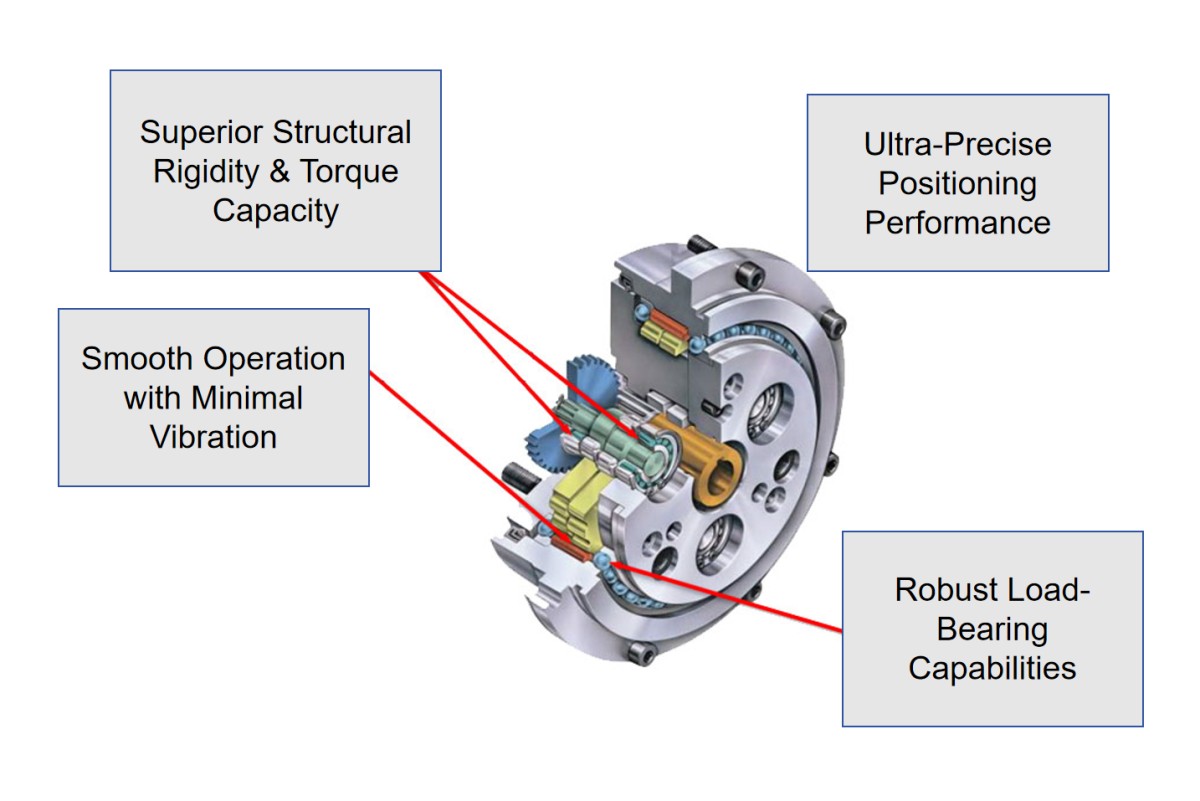 Superior Structural Rigidity & Torque Capacity

Ultra-Precise Positioning Performance

Smooth Operation with Minimal Vibration

Robust Load-Bearing Capabilities