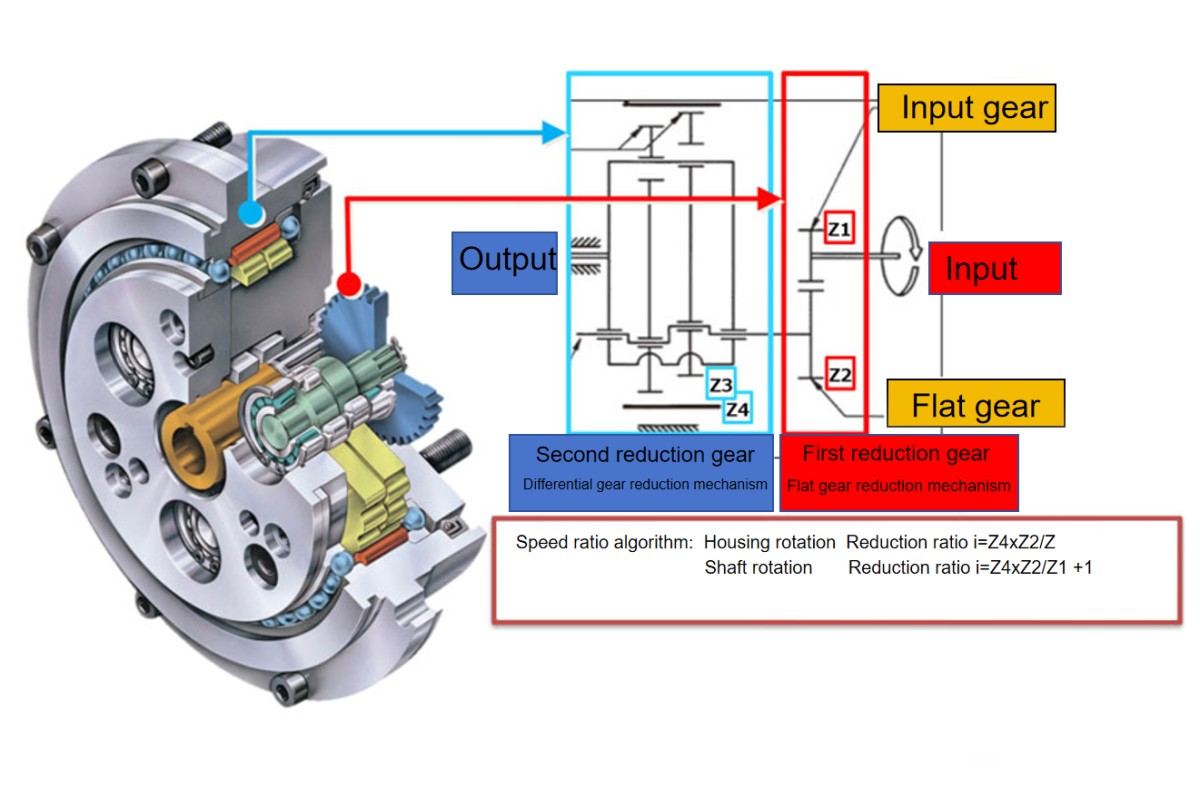 Input gear

Z1

Output

Input

Z2

Z3

Z4

Flat gear

Second reduction gear
Differential gear reduction mechanism

First reduction gear
Flat gear reduction mechanism

Speed ratio algorithm: Housing rotation Reduction ratio i=Z4xZ2/Z
Shaft rotation Reduction ratio i=Z4xZ2/Z1 +1