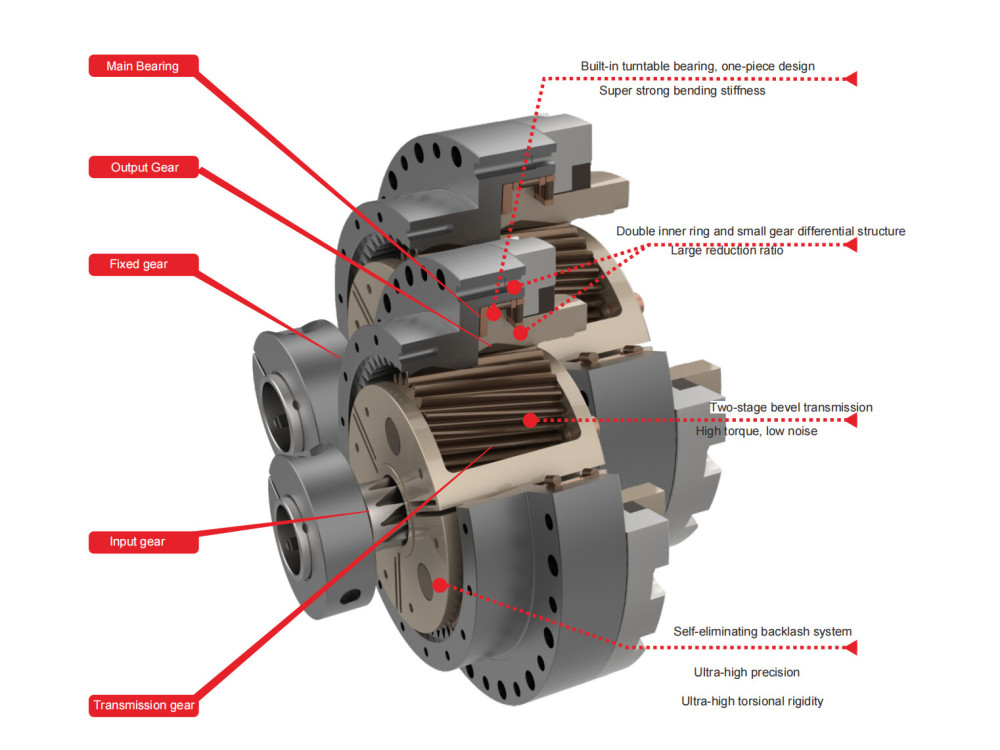 Main Bearing

Output Gear

Fixed gear

Input gear

Transmission gear

Built-in turntable bearing, one-piece design
Super strong bending stiffness

Double inner ring and small gear differential structure
Large reduction ratio

Two-stage bevel transmission
High torque, low noise

Self-eliminating backlash system
Ultra-high precision
Ultra-high torsional rigidity