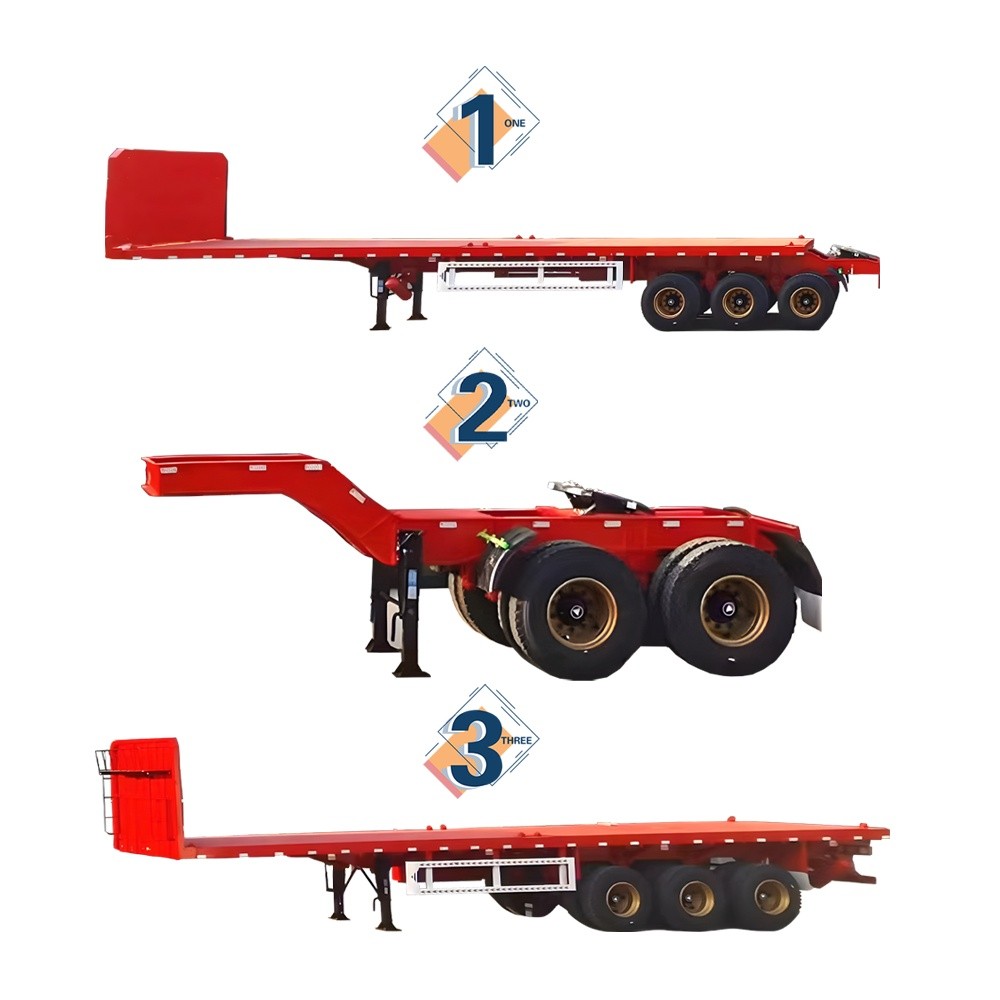 1 ONE

2 TWO

3 THREE