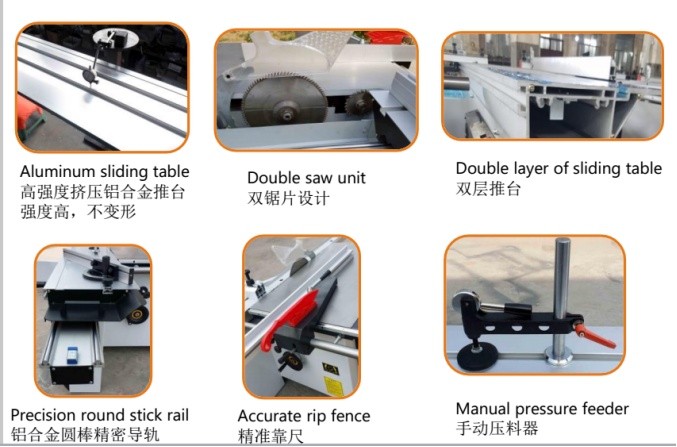 Aluminum sliding table
高强度挤压铝合金推台
强度高，不变形

Double saw unit
双锯片设计

Double layer of sliding table
双层推台

Precision round stick rail
铝合金圆棒精密导轨

Accurate rip fence
精准靠尺

Manual pressure feeder
手动压料器