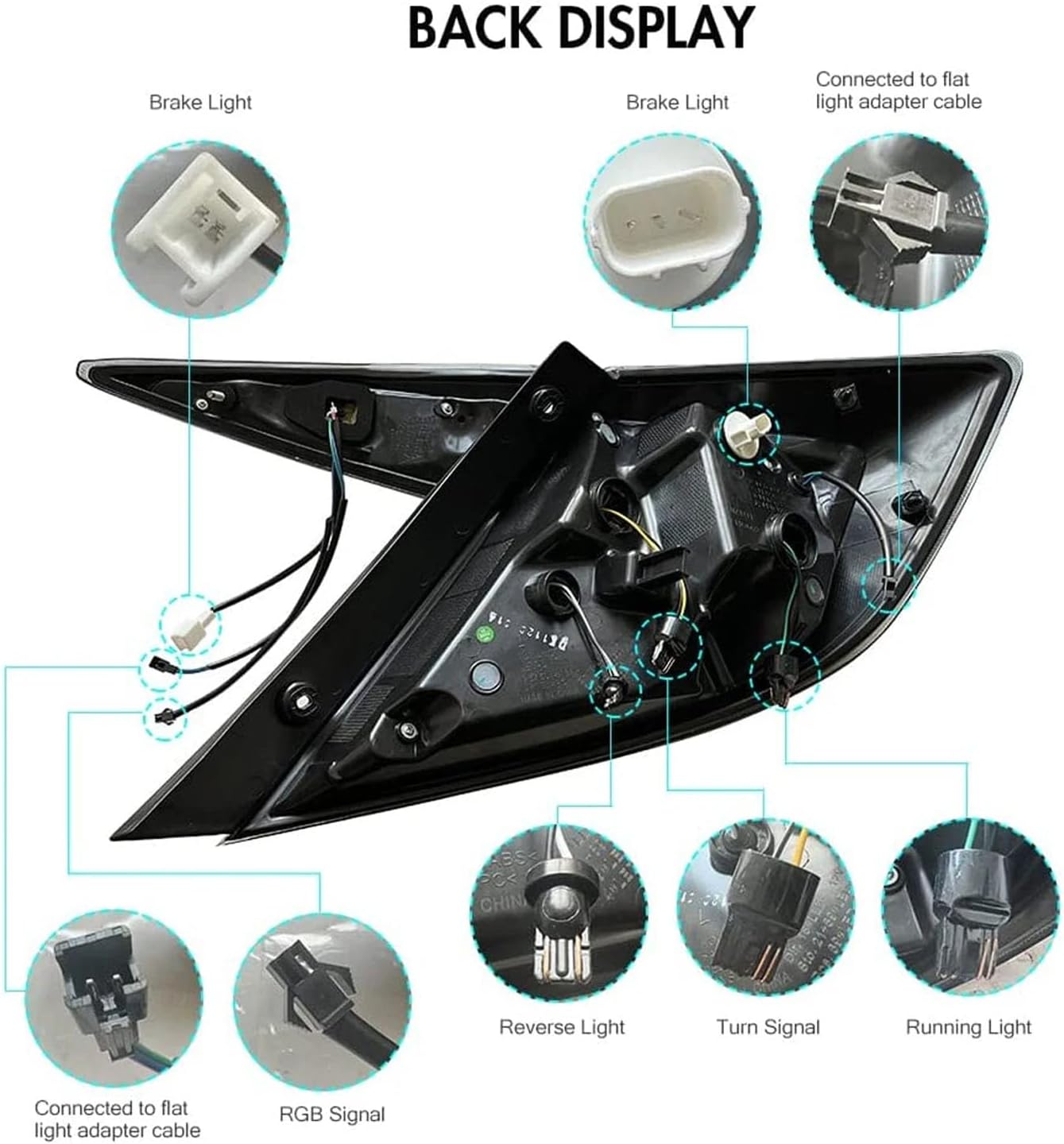 BACK DISPLAY

Brake Light

Brake Light

Connected to flat light adapter cable

Reverse Light

Turn Signal

Running Light

Connected to flat light adapter cable

RGB Signal