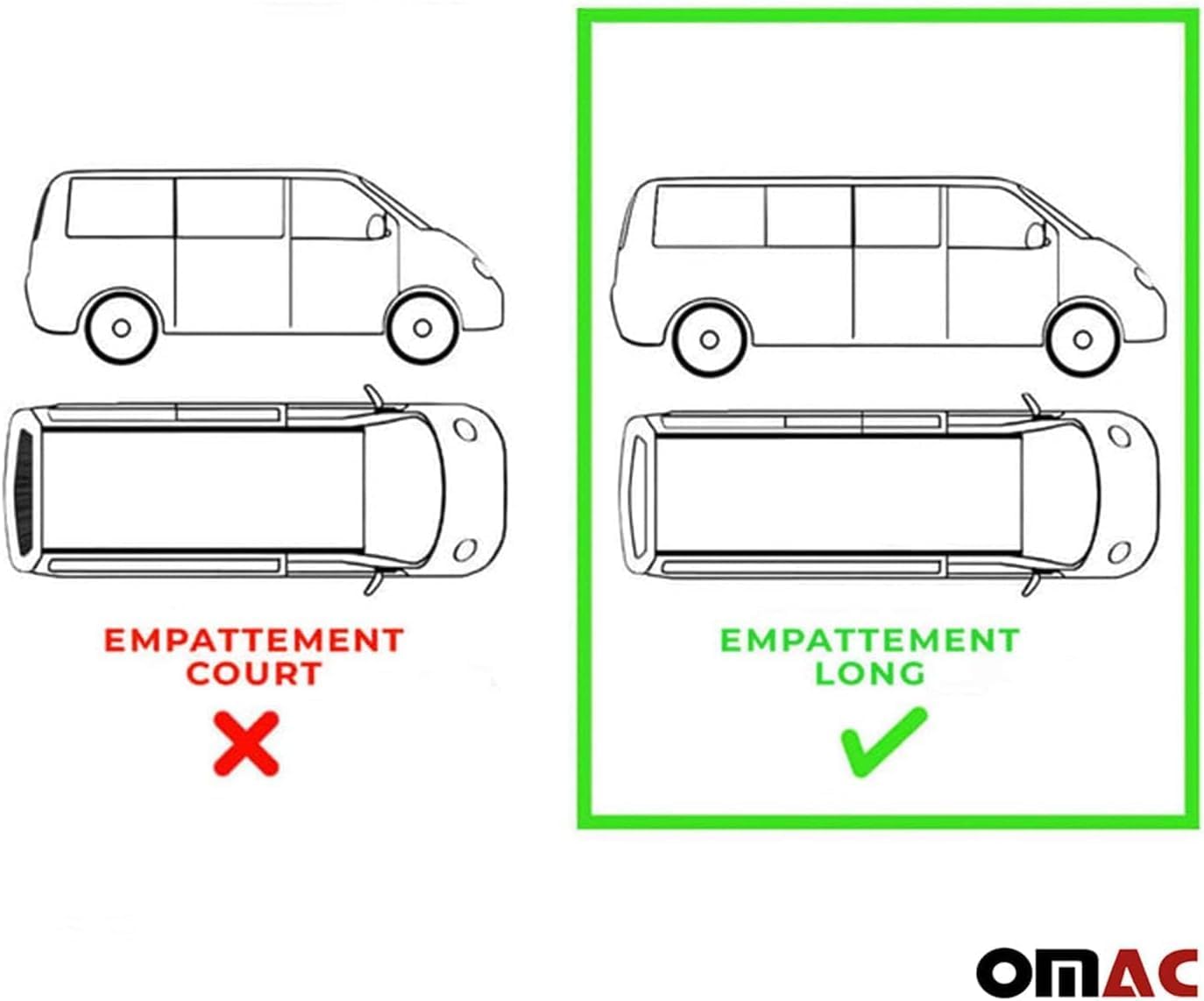 EMPATTEMENT COURT

EMPATTEMENT LONG

OMAC