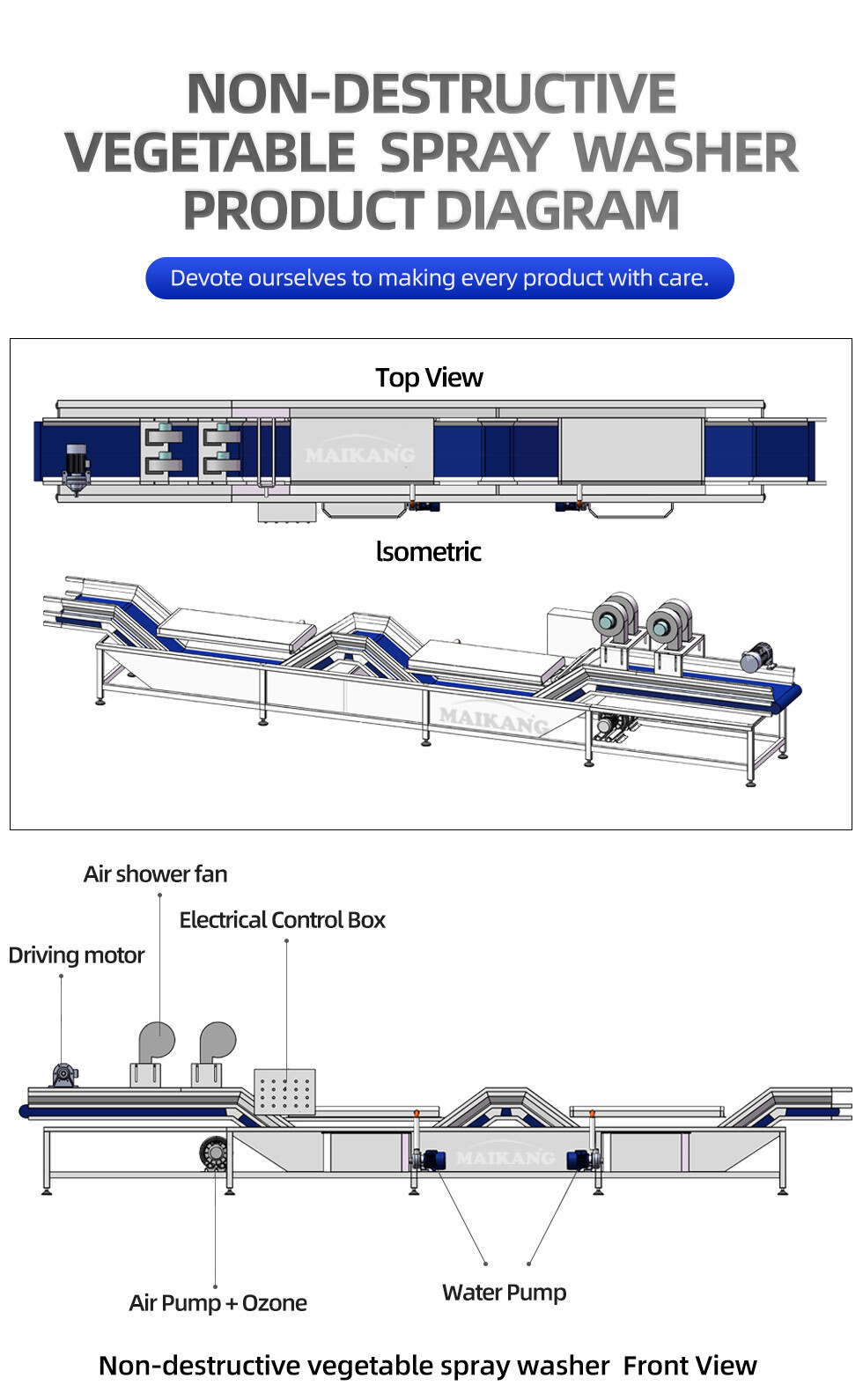 NON-DESTRUCTIVE VEGETABLE SPRAY WASHER PRODUCT DIAGRAM

Devote ourselves to making every product with care.

Top View

MAIKANG

Isometric

MAIKANG

Air shower fan

Electrical Control Box

Driving motor

MAIKANG

Air Pump + Ozone

Water Pump

Non-destructive vegetable spray washer Front View