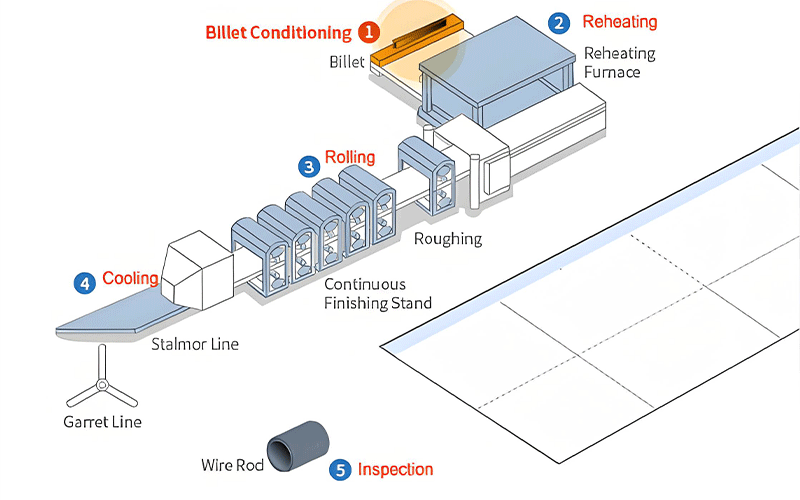 Billet Conditioning 1
Billet
2 Reheating
Reheating Furnace
3 Rolling
Roughing
Continuous Finishing Stand
4 Cooling
Stalmor Line
Garret Line
Wire Rod
5 Inspection