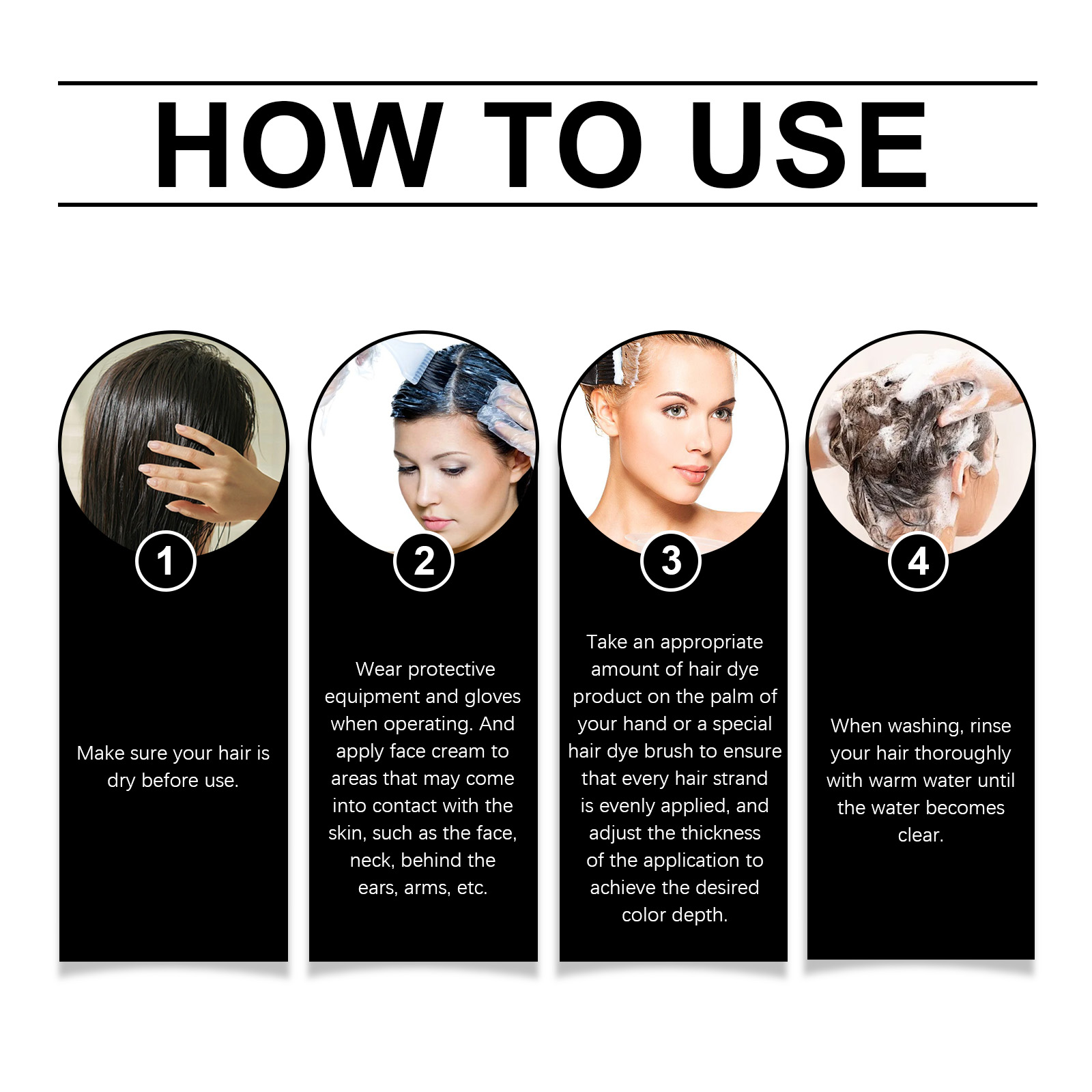 HOW TO USE

1

Make sure your hair is dry before use.

2

Wear protective equipment and gloves when operating. And apply face cream to areas that may come into contact with the skin, such as the face, neck, behind the ears, arms, etc.

3

Take an appropriate amount of hair dye product on the palm of your hand or a special hair dye brush to ensure that every hair strand is evenly applied, and adjust the thickness of the application to achieve the desired color depth.

4

When washing, rinse your hair thoroughly with warm water until the water becomes clear.