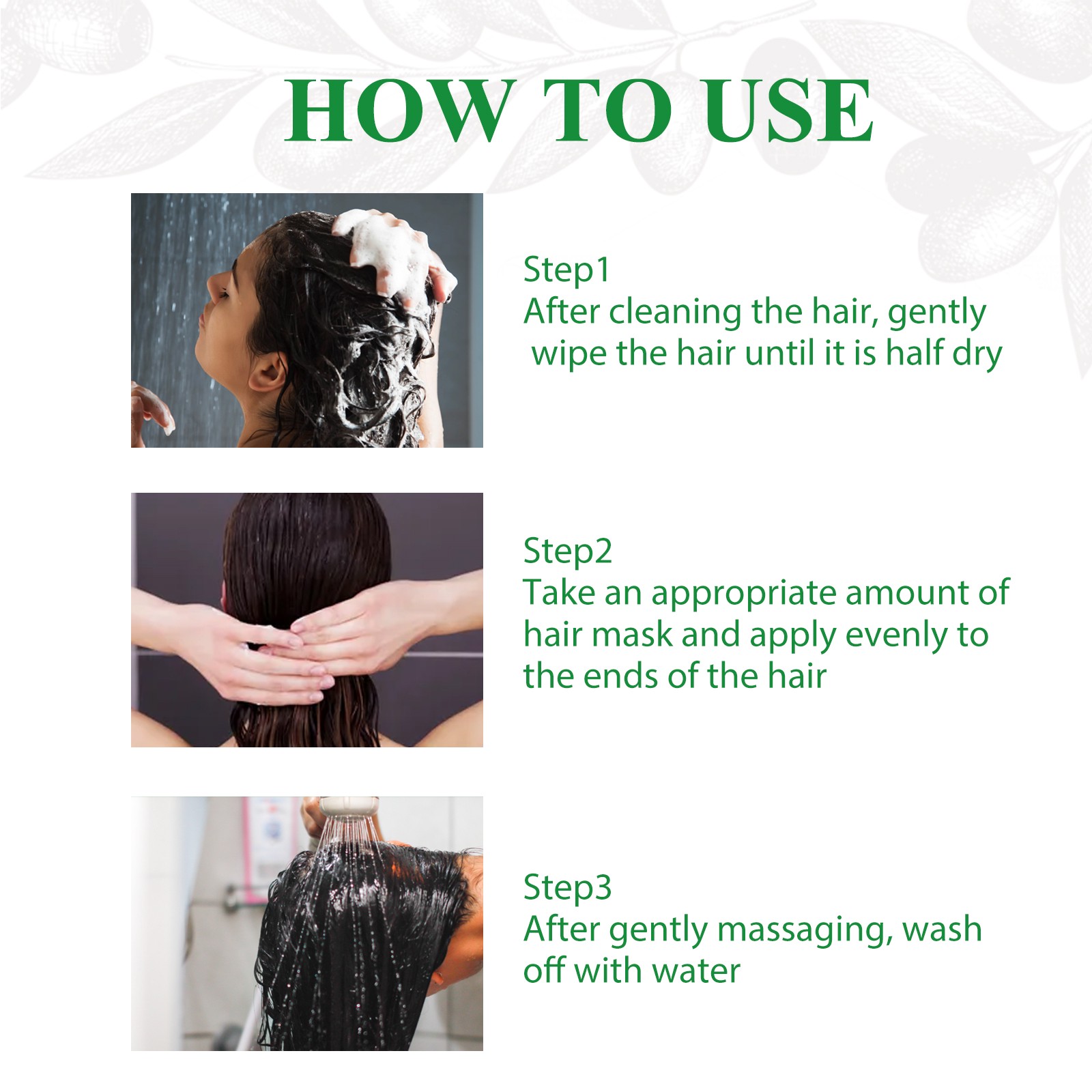 HOW TO USE

Step1
After cleaning the hair, gently wipe the hair until it is half dry

Step2
Take an appropriate amount of hair mask and apply evenly to the ends of the hair

Step3
After gently massaging, wash off with water