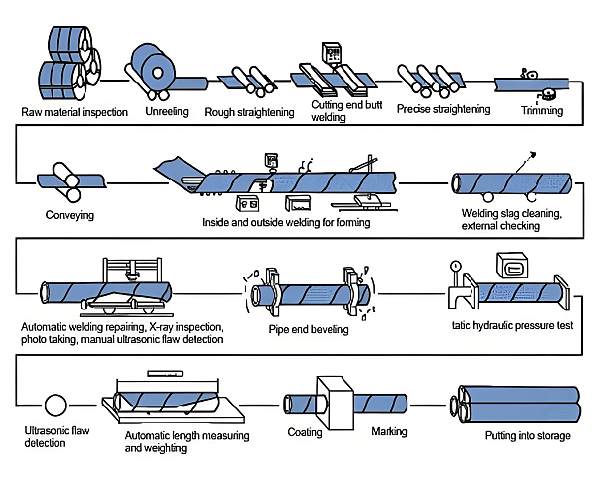 Raw material inspection
Unreeling
Rough straightening
Cutting end butt welding
Precise straightening
Trimming

Conveying
Inside and outside welding for forming
Welding slag cleaning, external checking

Automatic welding repairing, X-ray inspection, photo taking, manual ultrasonic flaw detection
Pipe end beveling
tatic hydraulic pressure test

Ultrasonic flaw detection
Automatic length measuring and weighting
Coating
Marking
Putting into storage