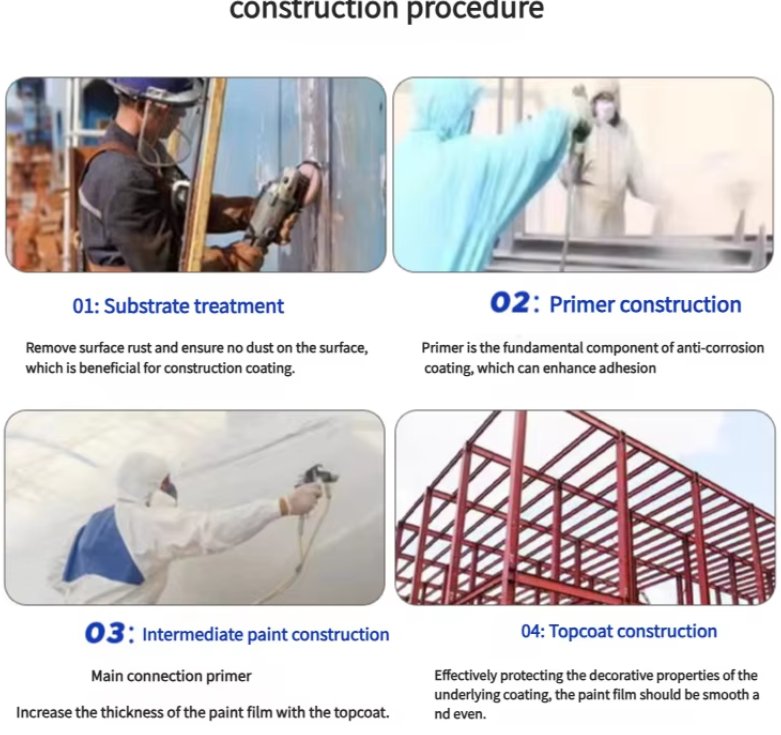 construction procedure

01: Substrate treatment

Remove surface rust and ensure no dust on the surface, which is beneficial for construction coating.

02: Primer construction

Primer is the fundamental component of anti-corrosion coating, which can enhance adhesion

03: Intermediate paint construction

Main connection primer

Increase the thickness of the paint film with the topcoat.

04: Topcoat construction

Effectively protecting the decorative properties of the underlying coating, the paint film should be smooth a nd even.