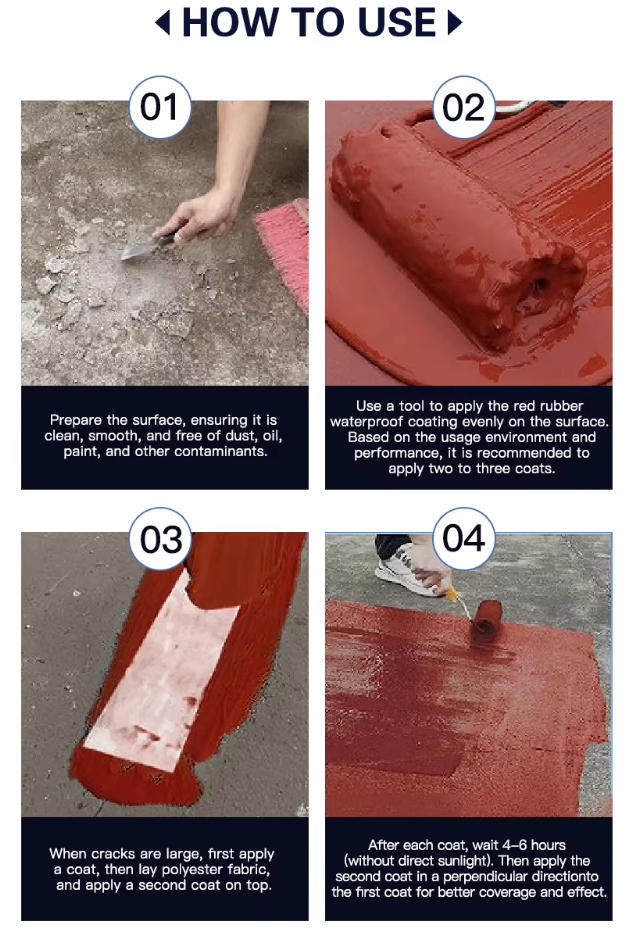 HOW TO USE

01

Prepare the surface, ensuring it is clean, smooth, and free of dust, oil, paint, and other contaminants.

02

Use a tool to apply the red rubber waterproof coating evenly on the surface. Based on the usage environment and performance, it is recommended to apply two to three coats.

03

When cracks are large, first apply a coat, then lay polyester fabric, and apply a second coat on top.

04

After each coat, wait 4–6 hours (without direct sunlight). Then apply the second coat in a perpendicular directionto the first coat for better coverage and effect.