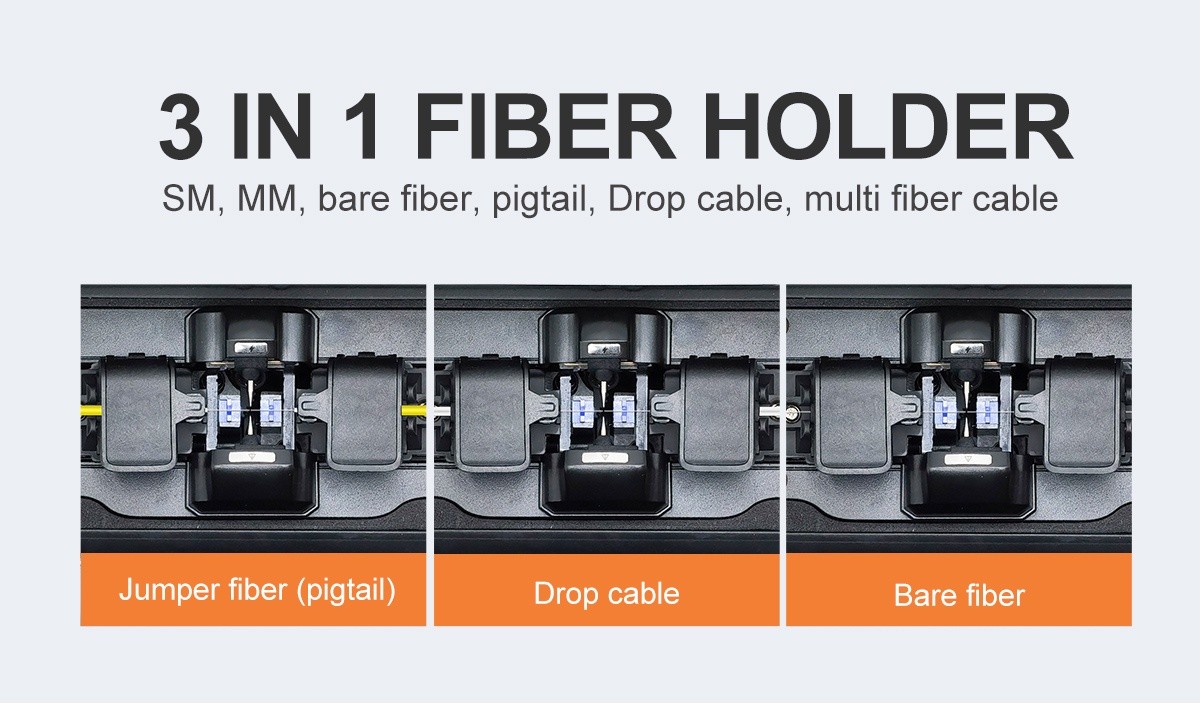 3 IN 1 FIBER HOLDER
SM, MM, bare fiber, pigtail, Drop cable, multi fiber cable

Jumper fiber (pigtail)

Drop cable

Bare fiber