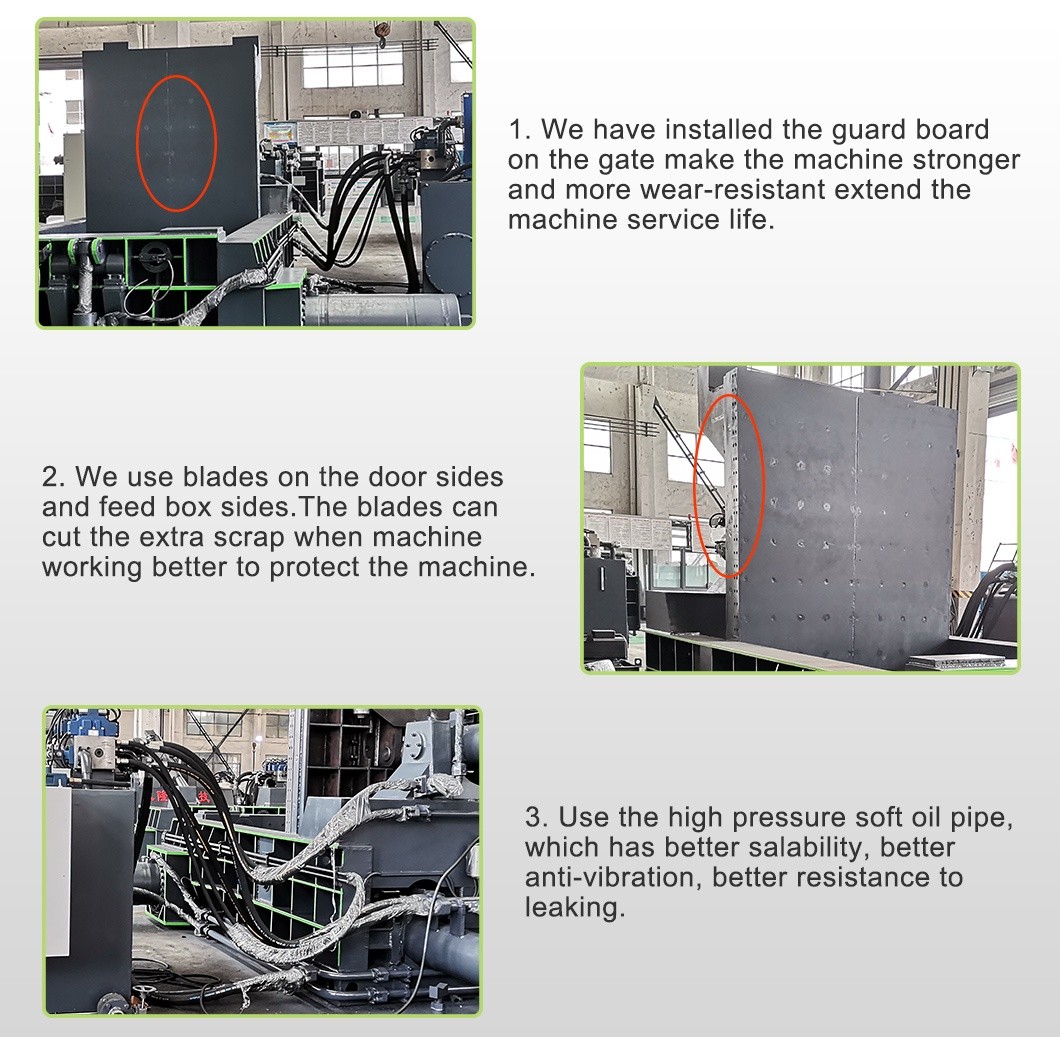 1. We have installed the guard board on the gate make the machine stronger and more wear-resistant extend the machine service life.

2. We use blades on the door sides and feed box sides.The blades can cut the extra scrap when machine working better to protect the machine.

3. Use the high pressure soft oil pipe, which has better salability, better anti-vibration, better resistance to leaking.